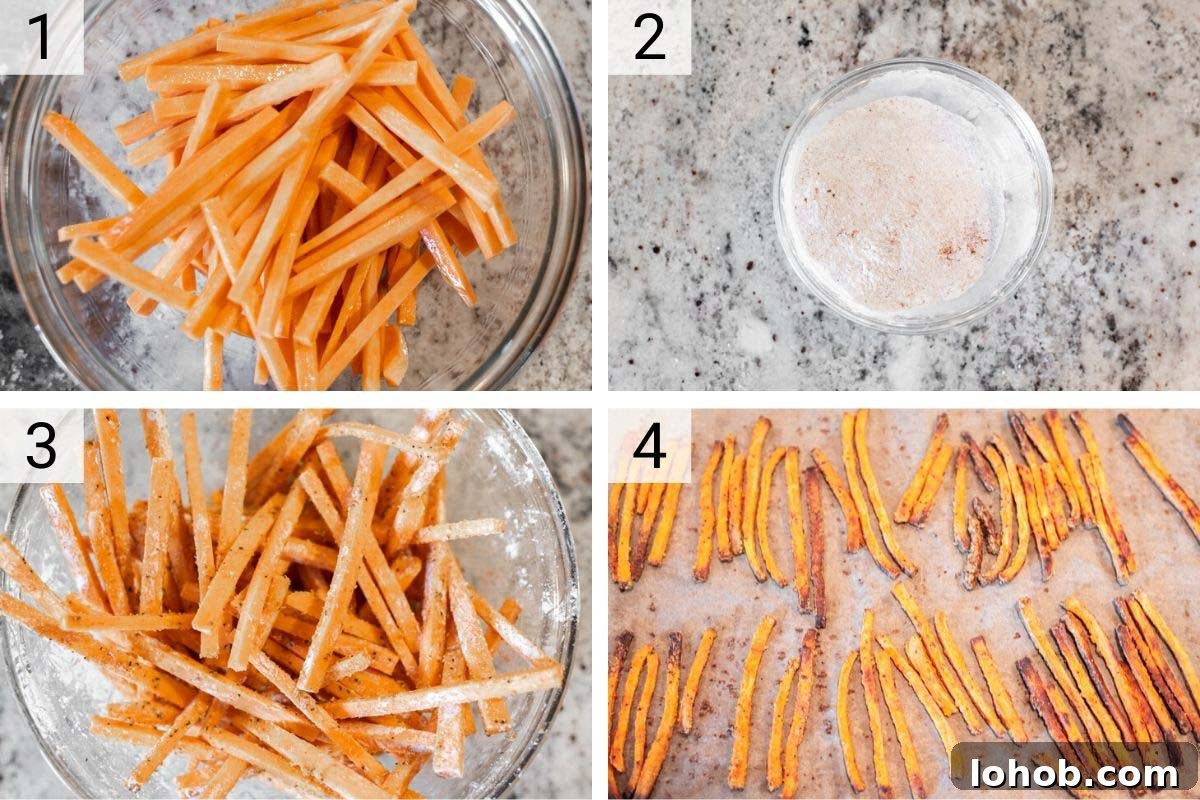 1
2
3
4
lohob.com