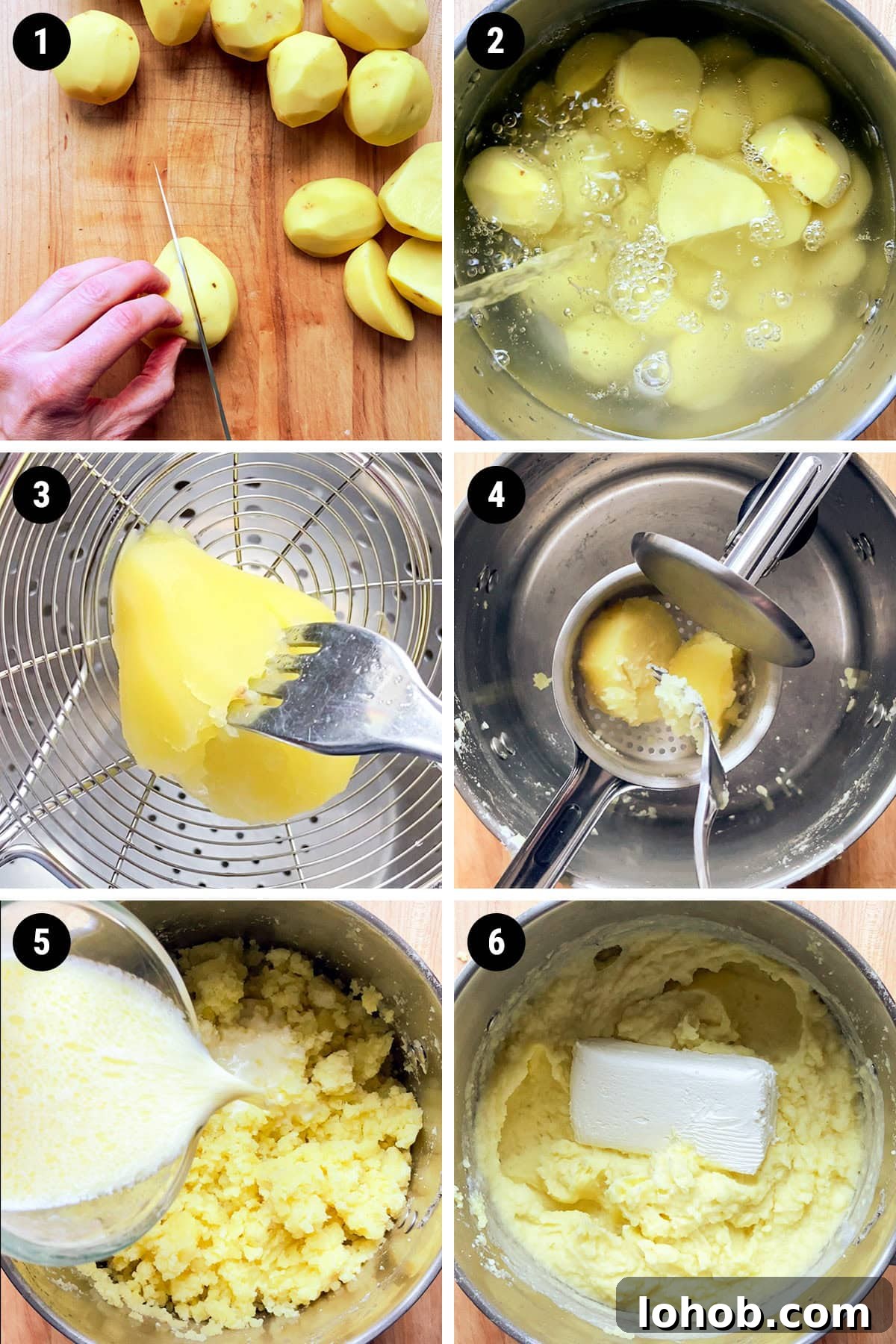 1

2

3

4

5

6

lohob.com